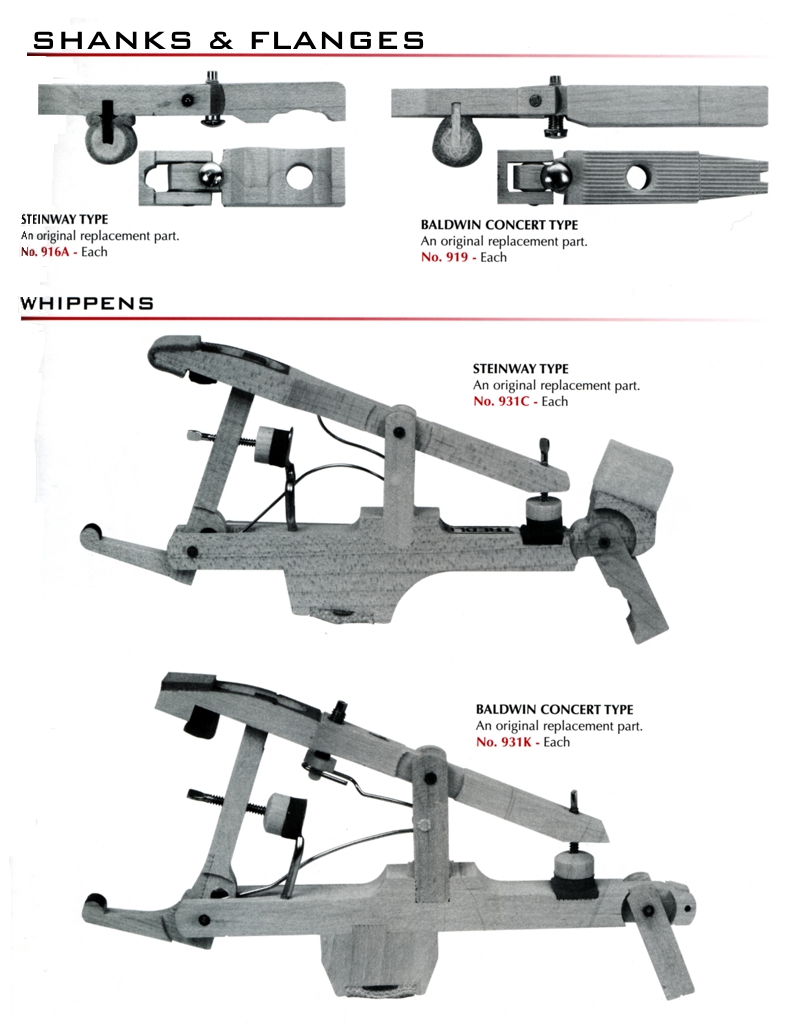 SHANKS & FLANGES

STEINWAY TYPE
An original replacement part.
No. 916A - Each

BALDWIN CONCERT TYPE
An original replacement part.
No. 919 - Each

WHIPPENS

STEINWAY TYPE
An original replacement part.
No. 931C - Each

BALDWIN CONCERT TYPE
An original replacement part.
No. 931K - Each